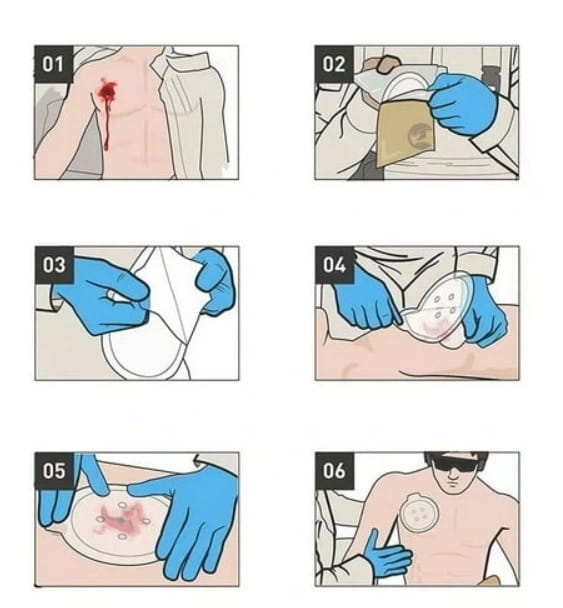 01

02

03

04

05

06